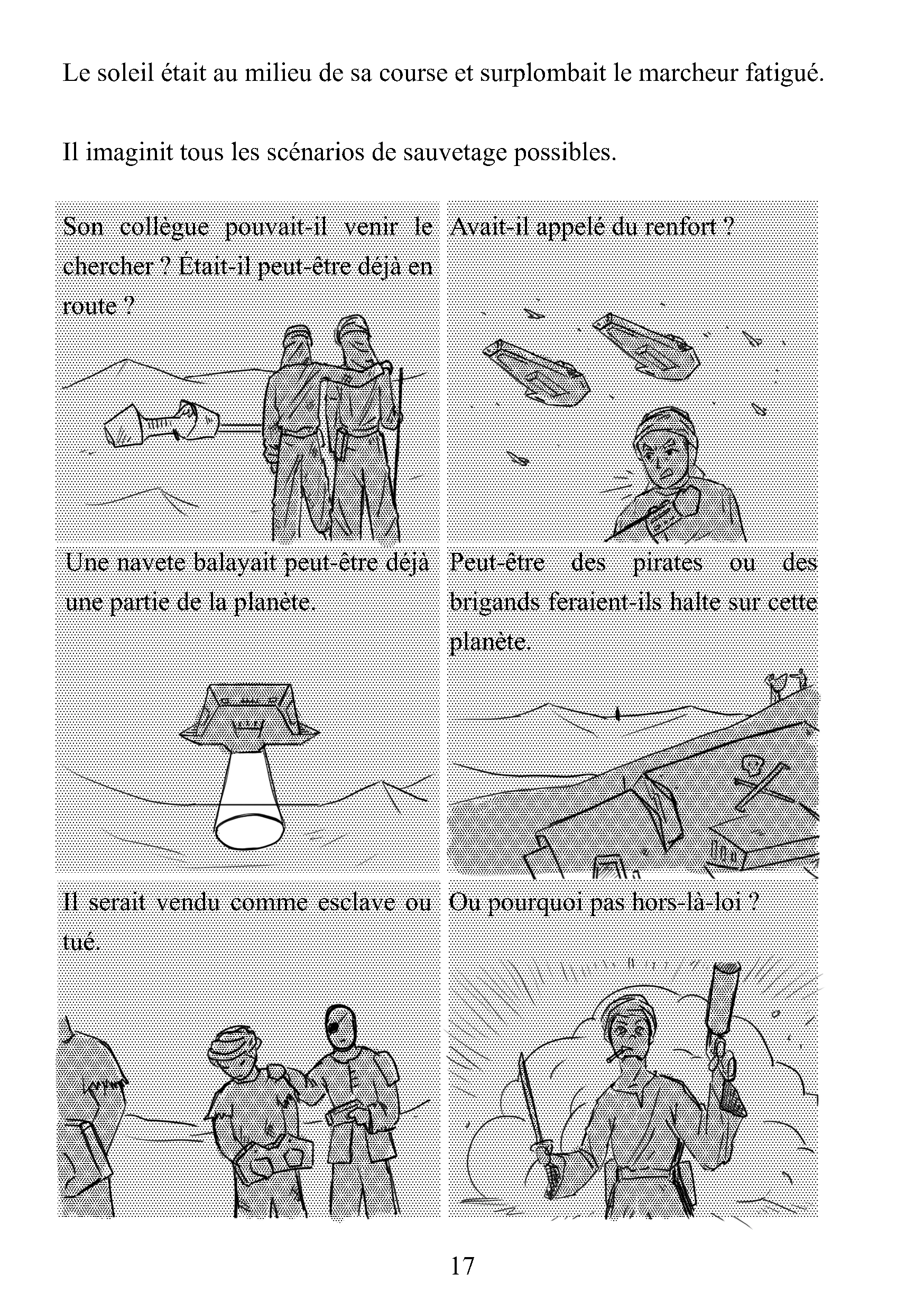 Le soleil était au milieu de sa course et surplombait le marcheur fatigué.

Il imaginit tous les scénarios de sauvetage possibles.

Son collègue pouvait-il venir le chercher ? Était-il peut-être déjà en route ?

Avait-il appelé du renfort ?

Une navete balayait peut-être déjà une partie de la planète.

Peut-être des pirates ou des brigands feraient-ils halte sur cette planète.

Il serait vendu comme esclave ou tué.

Ou pourquoi pas hors-là-loi ?

17